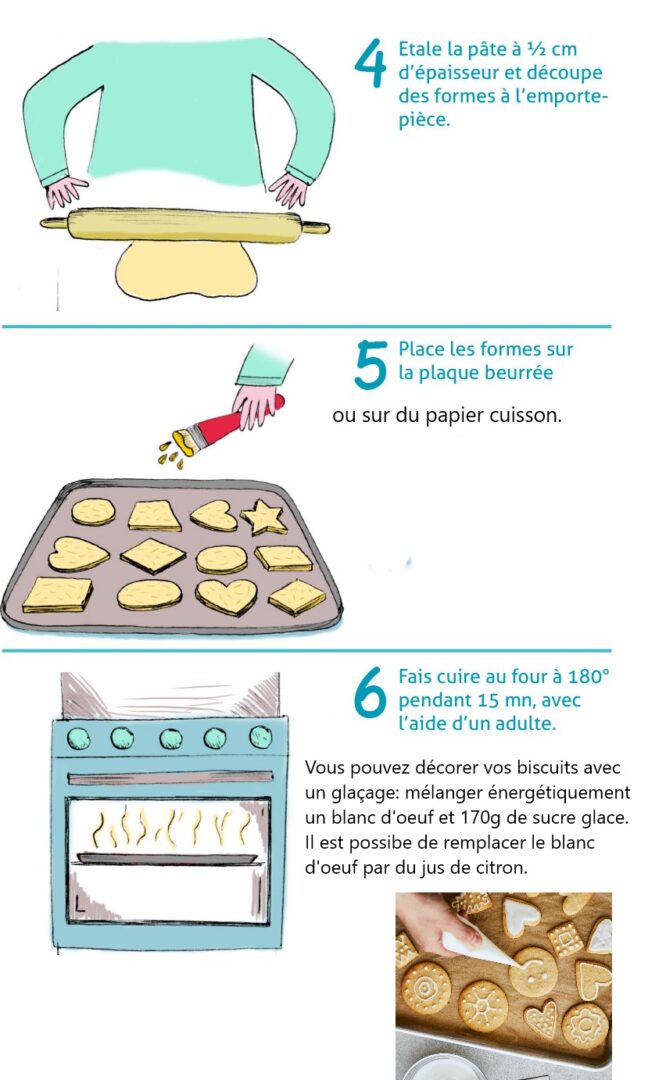 4 Etale la pâte à ½ cm d'épaisseur et découpe des formes à l'emporte-pièce.

5 Place les formes sur la plaque beurrée

ou sur du papier cuisson.

6 Fais cuire au four à 180° pendant 15 mn, avec l'aide d'un adulte.

Vous pouvez décorer vos biscuits avec un glaçage: mélanger énergétiquement un blanc d'oeuf et 170g de sucre glace. Il est possibe de remplacer le blanc d'oeuf par du jus de citron.