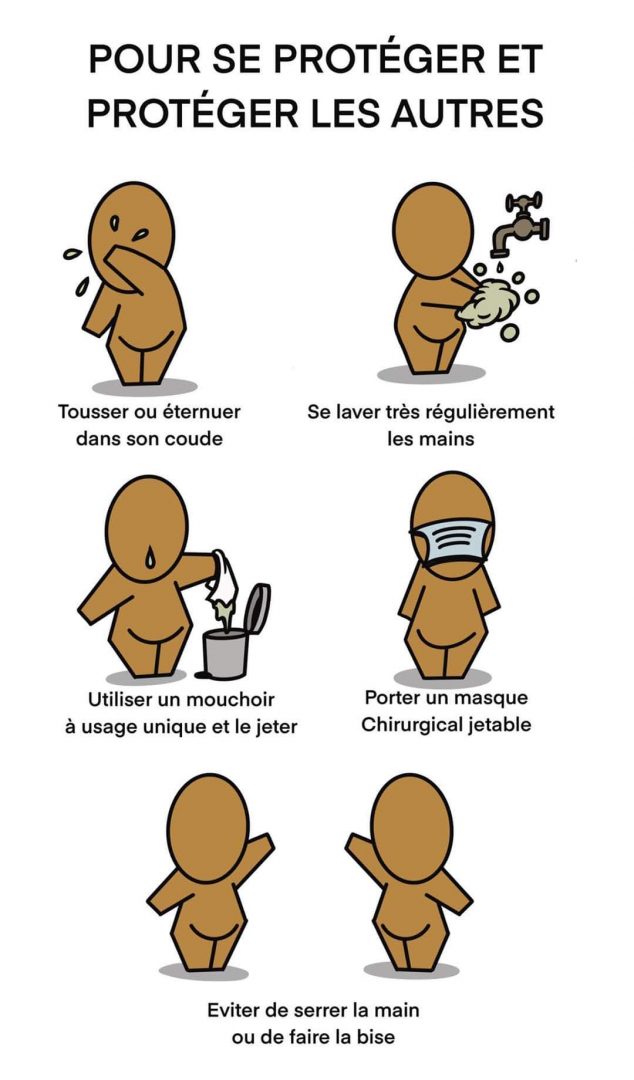 POUR SE PROTÉGER ET PROTÉGER LES AUTRES

Tousser ou éternuer dans son coude

Se laver très régulièrement les mains

Utiliser un mouchoir à usage unique et le jeter

Porter un masque Chirurgical jetable

Eviter de serrer la main ou de faire la bise