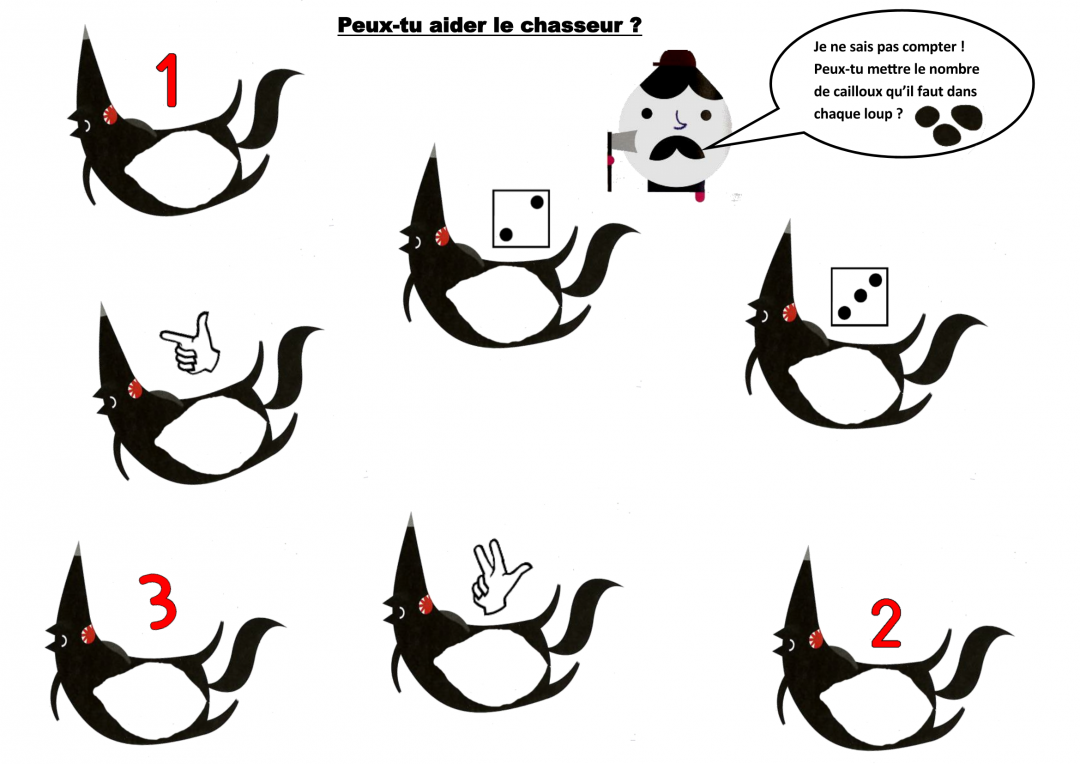 Peux-tu aider le chasseur ?

Je ne sais pas compter ! Peux-tu mettre le nombre de cailloux qu'il faut dans chaque loup ?

1

3

2