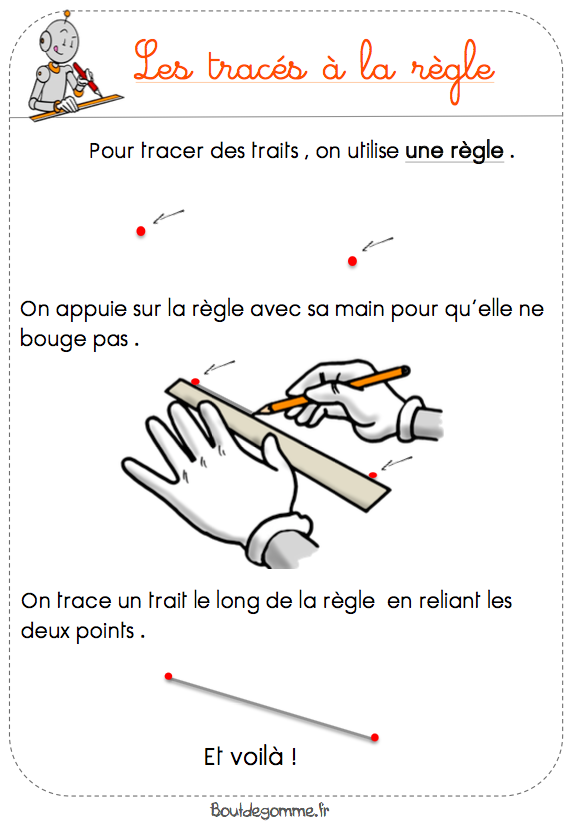 Les tracés à la règle

Pour tracer des traits , on utilise une règle .

On appuie sur la règle avec sa main pour qu'elle ne bouge pas .

On trace un trait le long de la règle en reliant les deux points .

Et voilà !

Boutdegomme.fr